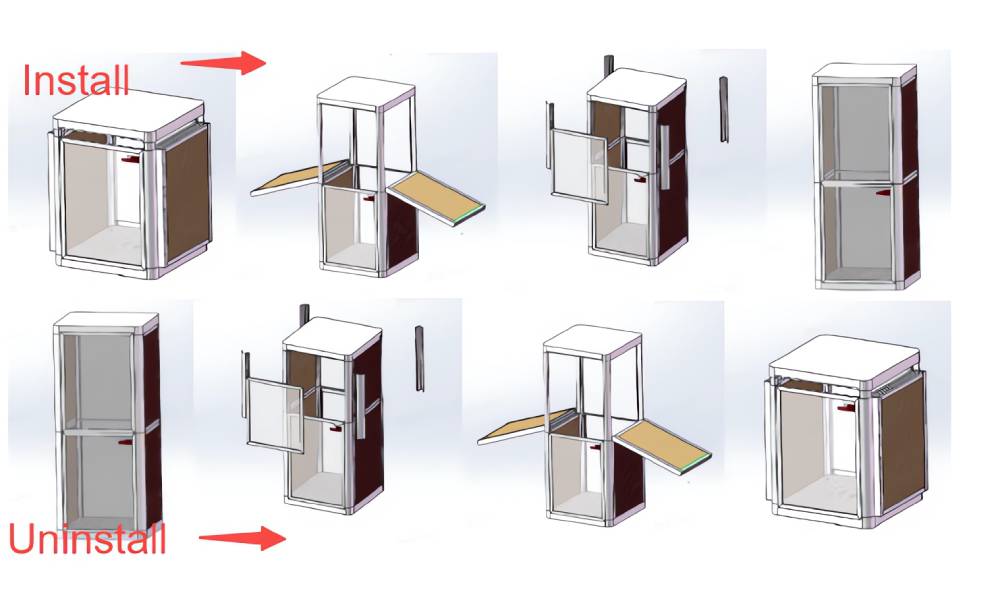 Install

Uninstall